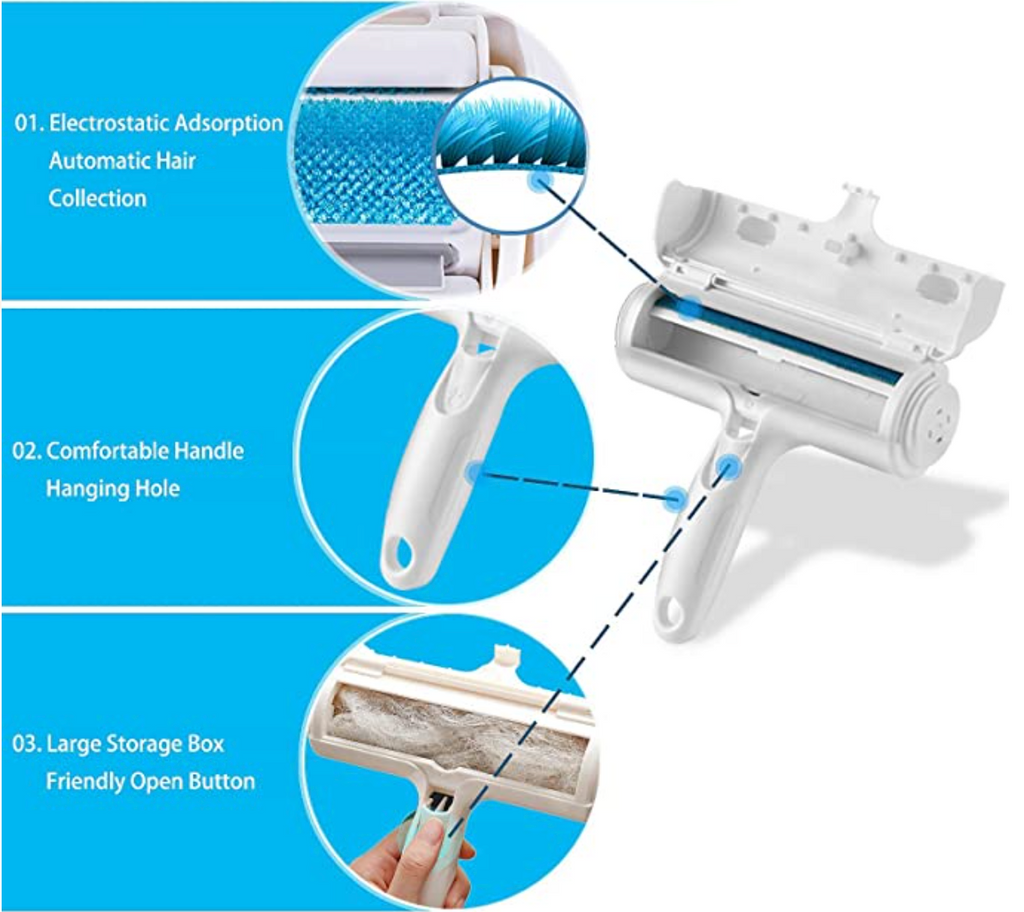 01. Electrostatic Adsorption
Automatic Hair
Collection

02. Comfortable Handle
Hanging Hole

03. Large Storage Box
Friendly Open Button